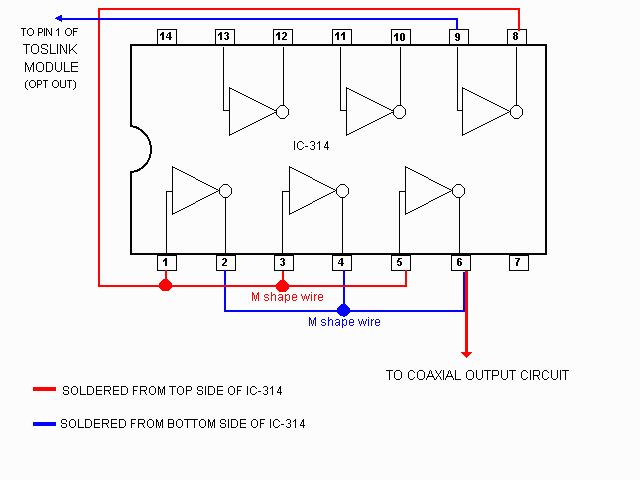 TO PIN 1 OF
TOSLINK
MODULE
(OPT OUT)

14 13 12 11 10 9 8

IC-314

1 2 3 4 5 6 7

M shape wire

M shape wire

TO COAXIAL OUTPUT CIRCUIT

SOLDERED FROM TOP SIDE OF IC-314

SOLDERED FROM BOTTOM SIDE OF IC-314